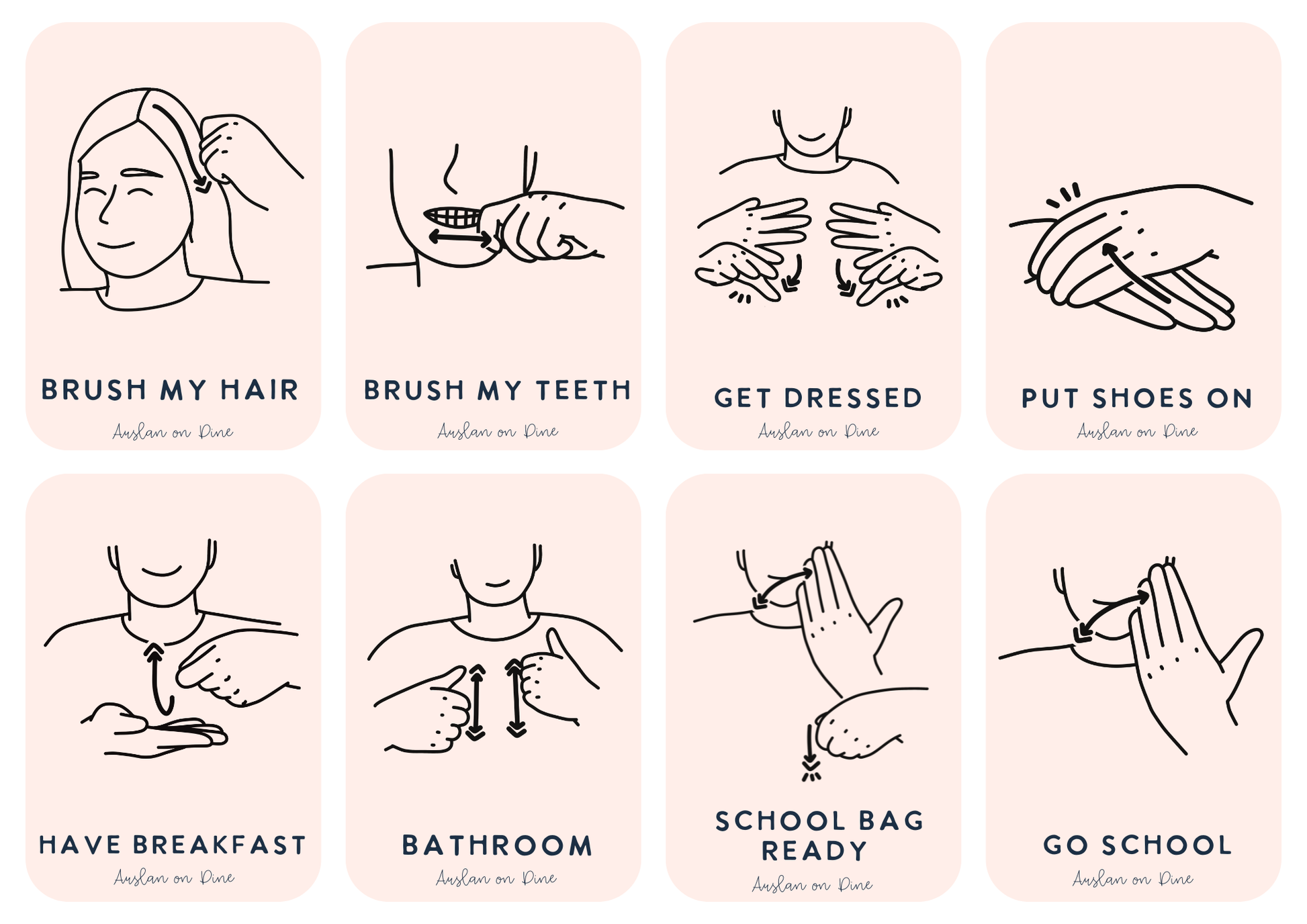 BRUSH MY HAIR
Auslan on Dine

BRUSH MY TEETH
Auslan on Dine

GET DRESSED
Auslan on Dine

PUT SHOES ON
Auslan on Dine

HAVE BREAKFAST
Auslan on Dine

BATHROOM
Auslan on Dine

SCHOOL BAG READY
Auslan on Dine

GO SCHOOL
Auslan on Dine